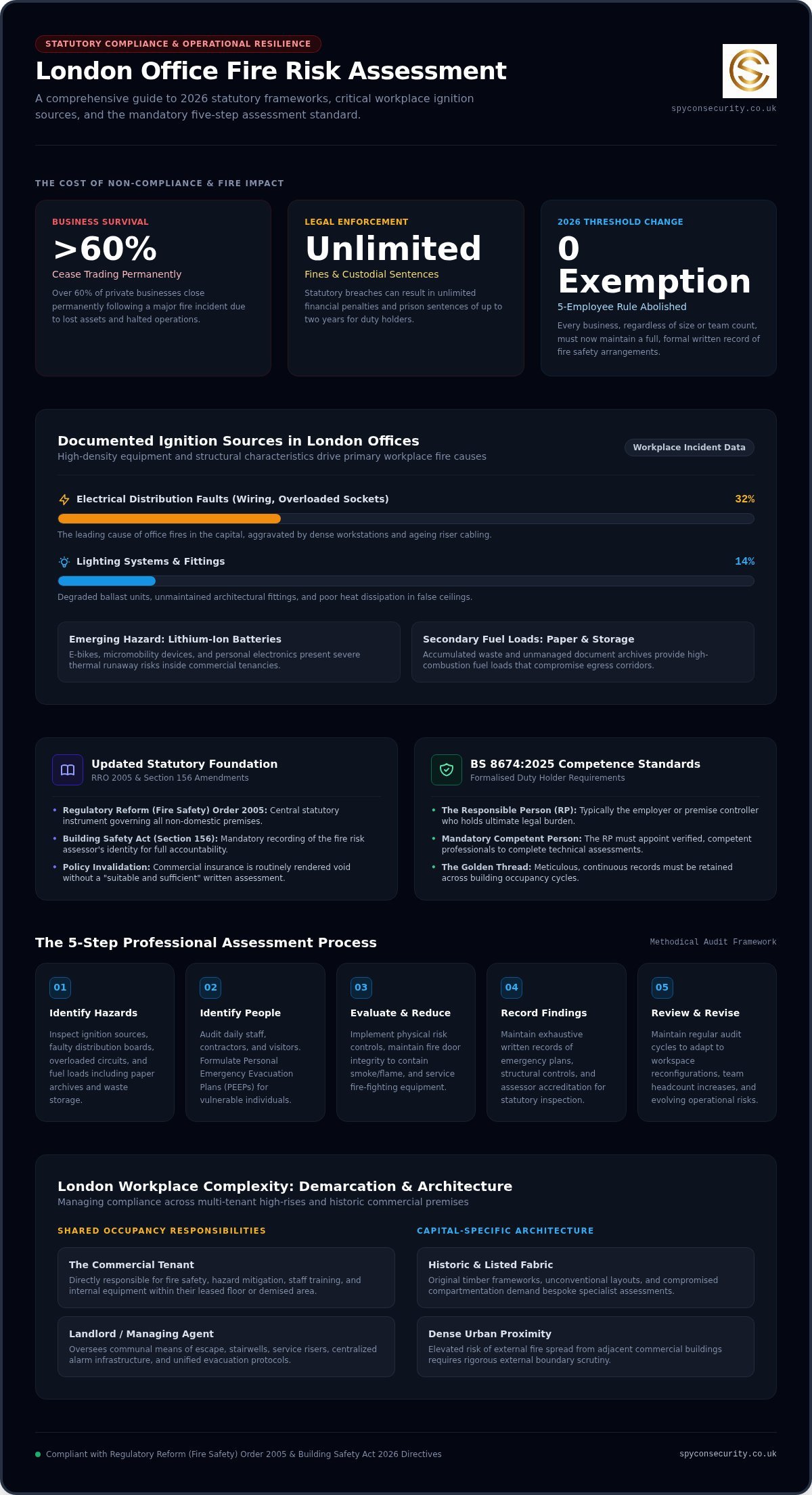 STATUTORY COMPLIANCE & OPERATIONAL RESILIENCE

London Office Fire Risk Assessment

A comprehensive guide to 2026 statutory frameworks, critical workplace ignition sources, and the mandatory five-step assessment standard.

spyconsecurity.co.uk

THE COST OF NON-COMPLIANCE & FIRE IMPACT

BUSINESS SURVIVAL
>60%
Cease Trading Permanently
Over 60% of private businesses close permanently following a major fire incident due to lost assets and halted operations.

LEGAL ENFORCEMENT
Unlimited
Fines & Custodial Sentences
Statutory breaches can result in unlimited financial penalties and prison sentences of up to two years for duty holders.

2026 THRESHOLD CHANGE
0 Exemption
5-Employee Rule Abolished
Every business, regardless of size or team count, must now maintain a full, formal written record of fire safety arrangements.

Documented Ignition Sources in London Offices
High-density equipment and structural characteristics drive primary workplace fire causes

Workplace Incident Data

Electrical Distribution Faults (Wiring, Overloaded Sockets) 32%
The leading cause of office fires in the capital, aggravated by dense workstations and ageing riser cabling.

Lighting Systems & Fittings 14%
Degraded ballast units, unmaintained architectural fittings, and poor heat dissipation in false ceilings.

Emerging Hazard: Lithium-Ion Batteries
E-bikes, micromobility devices, and personal electronics present severe thermal runaway risks inside commercial tenancies.

Secondary Fuel Loads: Paper & Storage
Accumulated waste and unmanaged document archives provide high-combustion fuel loads that compromise egress corridors.

Updated Statutory Foundation
RRO 2005 & Section 156 Amendments

• Regulatory Reform (Fire Safety) Order 2005: Central statutory instrument governing all non-domestic premises.
• Building Safety Act (Section 156): Mandatory recording of the fire risk assessor's identity for full accountability.
• Policy Invalidation: Commercial insurance is routinely rendered void without a "suitable and sufficient" written assessment.

BS 8674:2025 Competence Standards
Formalised Duty Holder Requirements

• The Responsible Person (RP): Typically the employer or premise controller who holds ultimate legal burden.
• Mandatory Competent Person: The RP must appoint verified, competent professionals to complete technical assessments.
• The Golden Thread: Meticulous, continuous records must be retained across building occupancy cycles.

The 5-Step Professional Assessment Process

Methodical Audit Framework

01
Identify Hazards
Inspect ignition sources, faulty distribution boards, overloaded circuits, and fuel loads including paper archives and waste storage.

02
Identify People
Audit daily staff, contractors, and visitors. Formulate Personal Emergency Evacuation Plans (PEEPs) for vulnerable individuals.

03
Evaluate & Reduce
Implement physical risk controls, maintain fire door integrity to contain smoke/flame, and service fire-fighting equipment.

04
Record Findings
Maintain exhaustive written records of emergency plans, structural controls, and assessor accreditation for statutory inspection.

05
Review & Revise
Maintain regular audit cycles to adapt to workspace reconfigurations, team headcount increases, and evolving operational risks.

London Workplace Complexity: Demarcation & Architecture
Managing compliance across multi-tenant high-rises and historic commercial premises

SHARED OCCUPANCY RESPONSIBILITIES

The Commercial Tenant
Directly responsible for fire safety, hazard mitigation, staff training, and internal equipment within their leased floor or demised area.

Landlord / Managing Agent
Oversees communal means of escape, stairwells, service risers, centralized alarm infrastructure, and unified evacuation protocols.

CAPITAL-SPECIFIC ARCHITECTURE

Historic & Listed Fabric
Original timber frameworks, unconventional layouts, and compromised compartmentation demand bespoke specialist assessments.

Dense Urban Proximity
Elevated risk of external fire spread from adjacent commercial buildings requires rigorous external boundary scrutiny.

• Compliant with Regulatory Reform (Fire Safety) Order 2005 & Building Safety Act 2026 Directives

spyconsecurity.co.uk